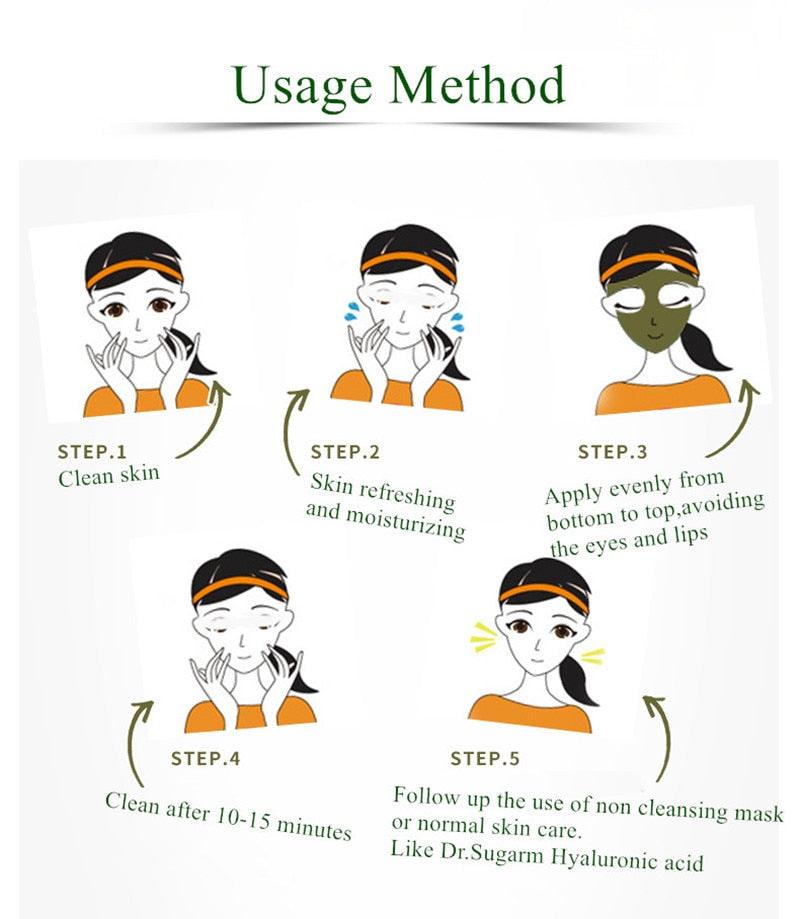 Usage Method

STEP.1
Clean skin

STEP.2
Skin refreshing and moisturizing

STEP.3
Apply evenly from bottom to top,avoiding the eyes and lips

STEP.4
Clean after 10-15 minutes

STEP.5
Follow up the use of non cleansing mask or normal skin care.
Like Dr.Sugarm Hyaluronic acid